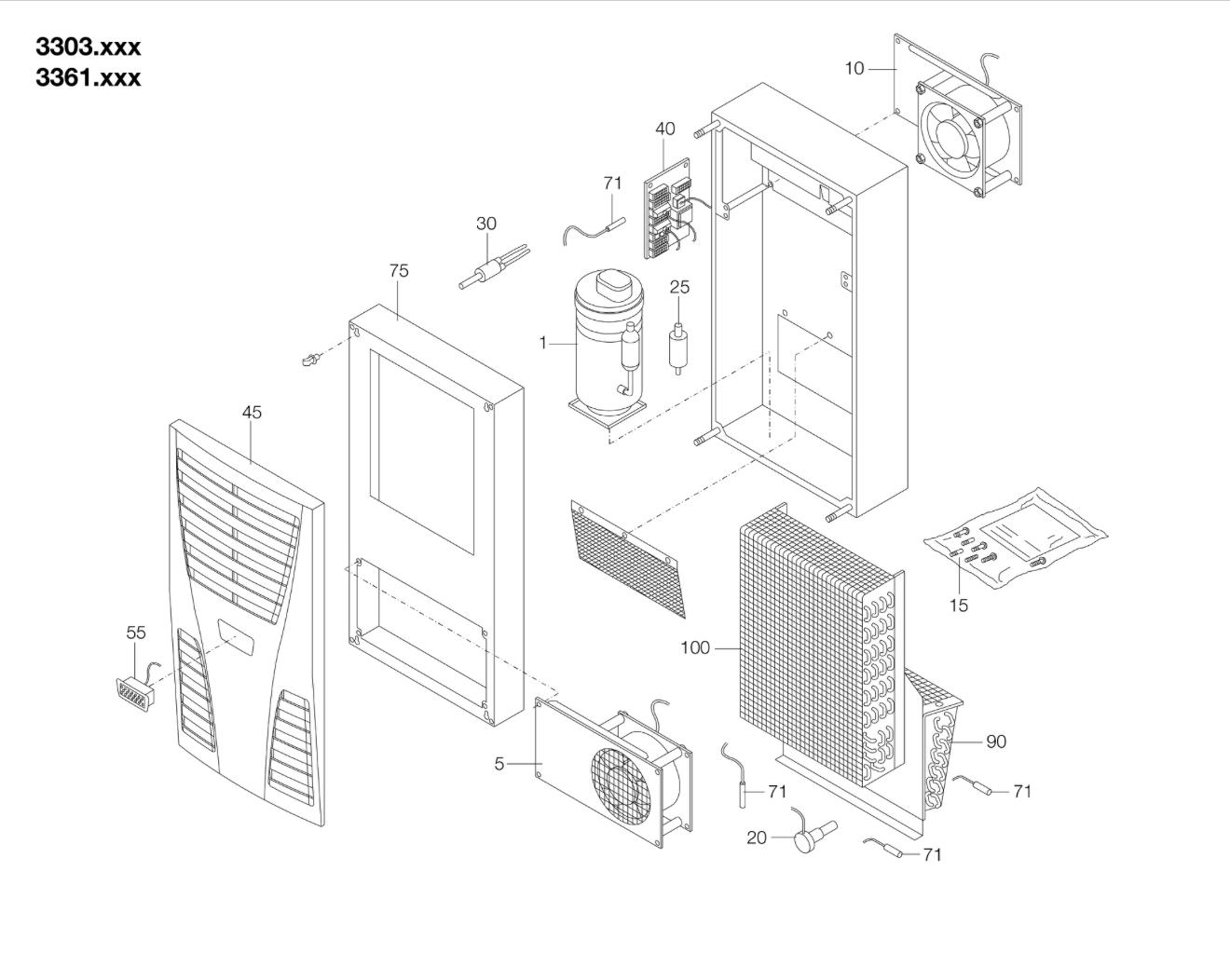 3303.xxx
3361.xxx

10
40
71
30
75
25
1
45
15
55
100
90
5
71
71
20
71